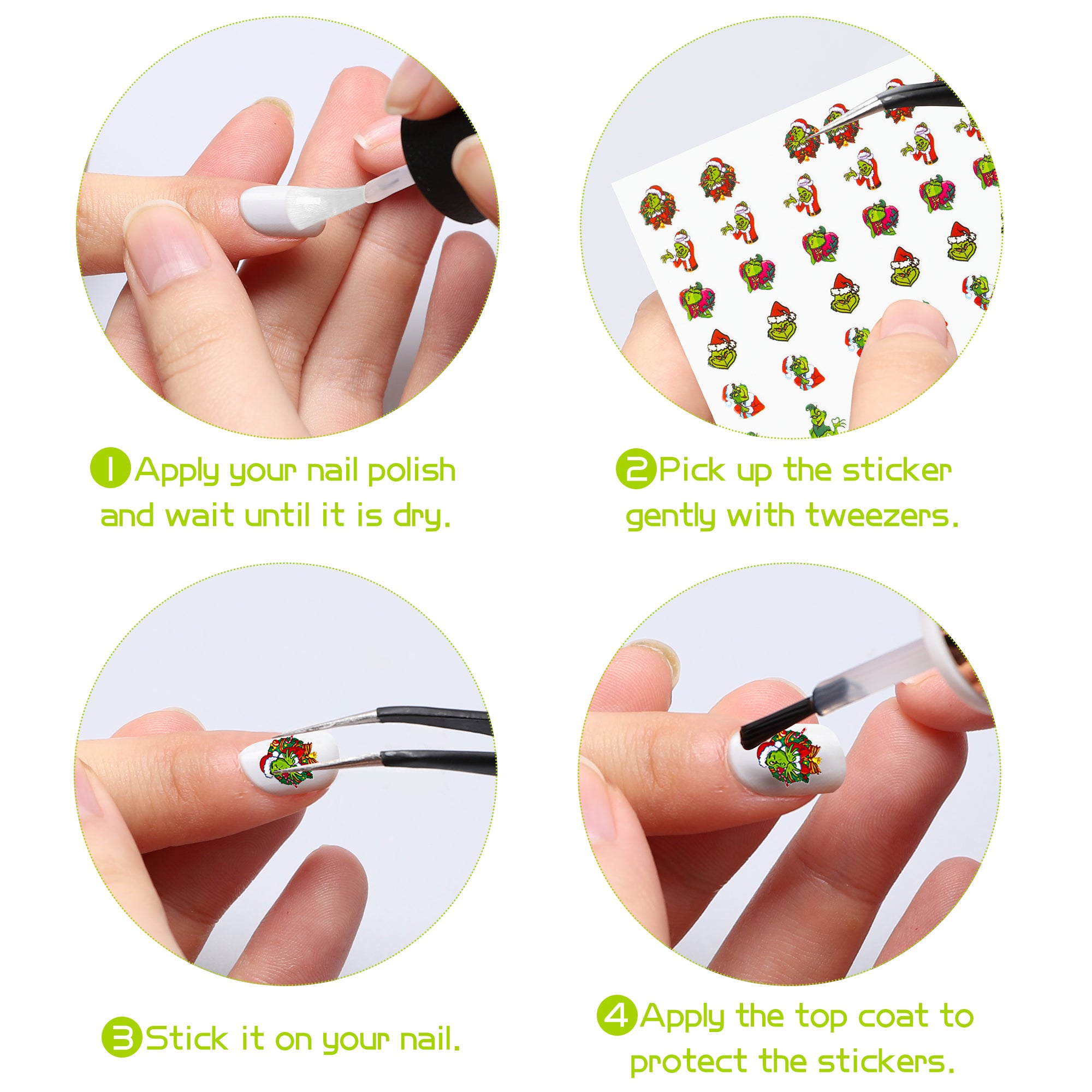 1 Apply your nail polish and wait until it is dry.

2 Pick up the sticker gently with tweezers.

3 Stick it on your nail.

4 Apply the top coat to protect the stickers.